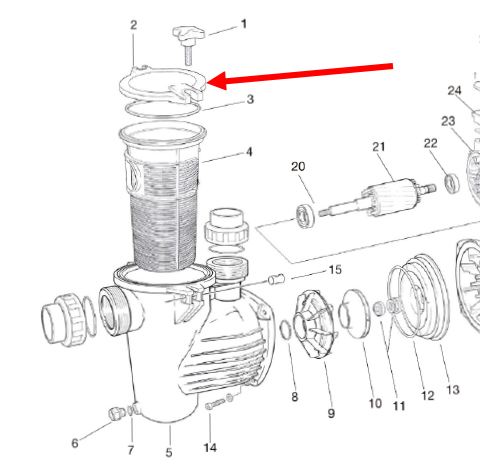 2
1
3
24
23
4
21
22
20
15
8
9
10
11
12
13
6
7
5
14